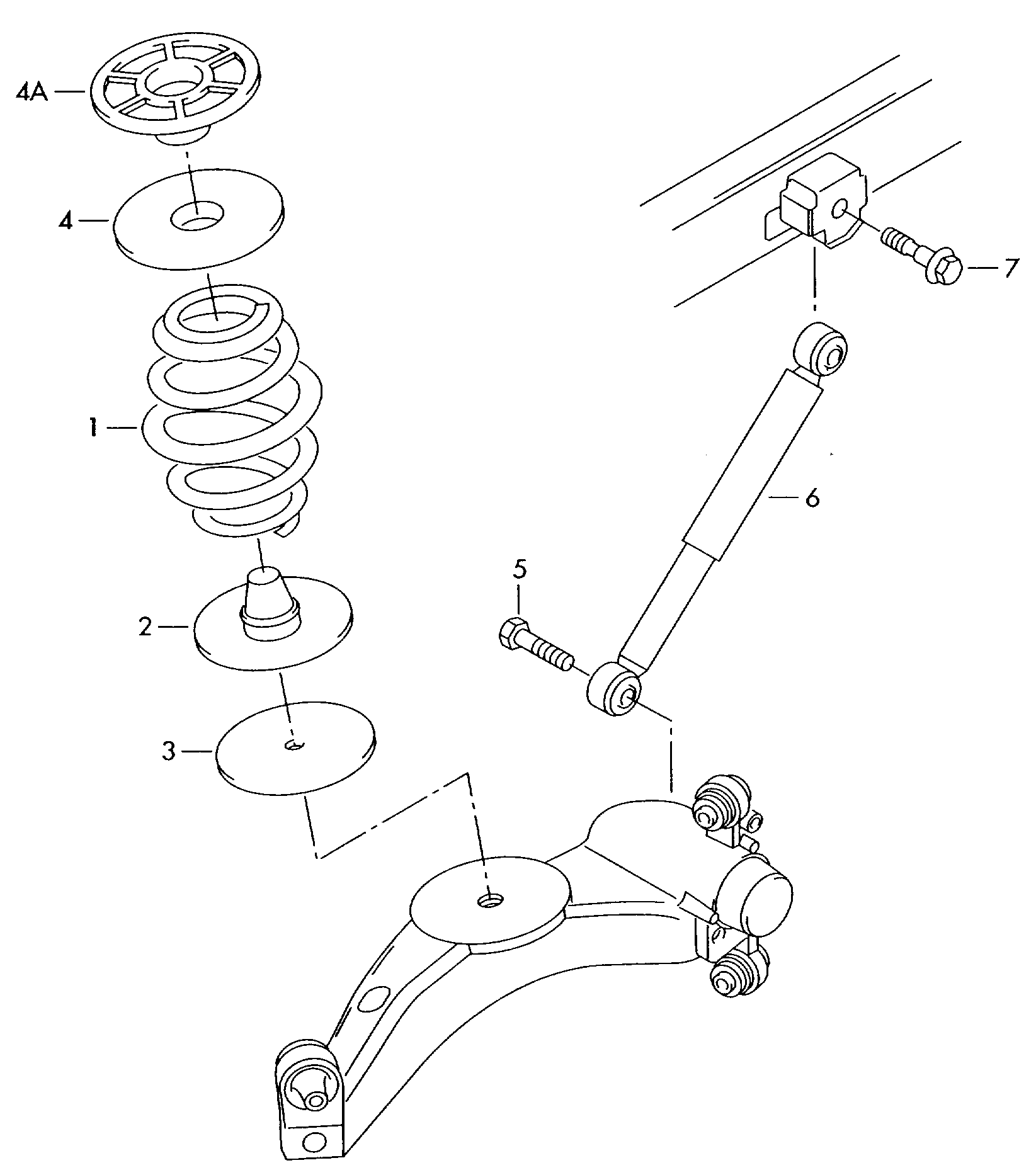 4A
4
7
1
6
5
2
3